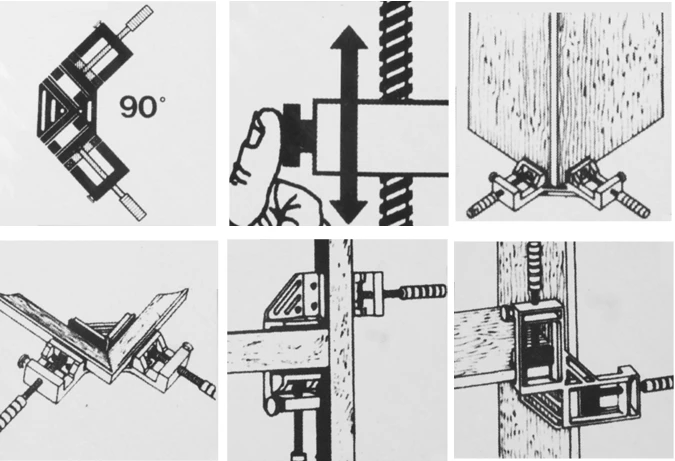 90°