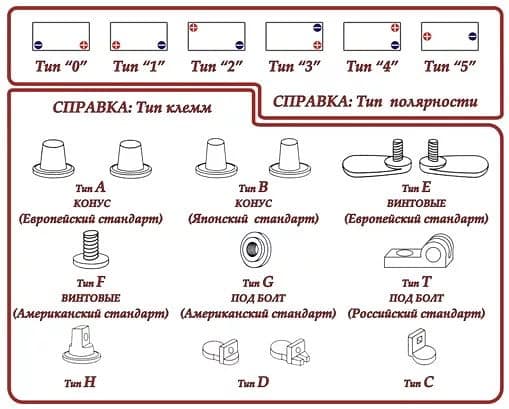 Тип “0” Тип “1” Тип “2” Тип “3” Тип “4” Тип “5”

СПРАВКА: Тип полярности

СПРАВКА: Тип клемм

Тип A
КОНУС
(Европейский стандарт)

Тип B
КОНУС
(Японский стандарт)

Тип E
ВИНТОВЫЕ
(Европейский стандарт)

Тип F
ВИНТОВЫЕ
(Американский стандарт)

Тип G
ПОД БОЛТ
(Американский стандарт)

Тип T
ПОД БОЛТ
(Российский стандарт)

Тип H

Тип D

Тип C