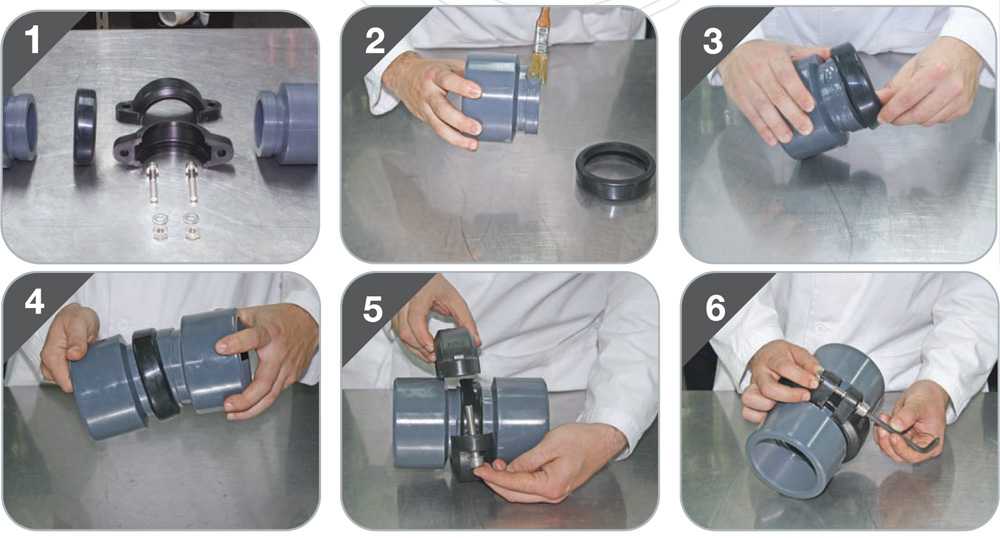 1

2

3

4

5

6