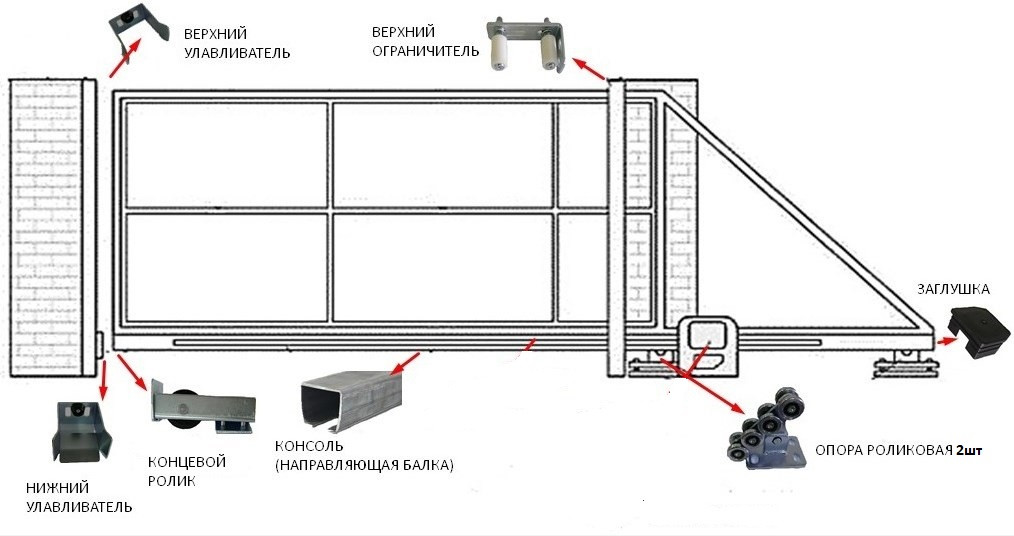 ВЕРХНИЙ УЛАВЛИВАТЕЛЬ

ВЕРХНИЙ ОГРАНИЧИТЕЛЬ

ЗАГЛУШКА

НИЖНИЙ УЛАВЛИВАТЕЛЬ

КОНЦЕВОЙ РОЛИК

КОНСОЛЬ (НАПРАВЛЯЮЩАЯ БАЛКА)

ОПОРА РОЛИКОВАЯ 2шт