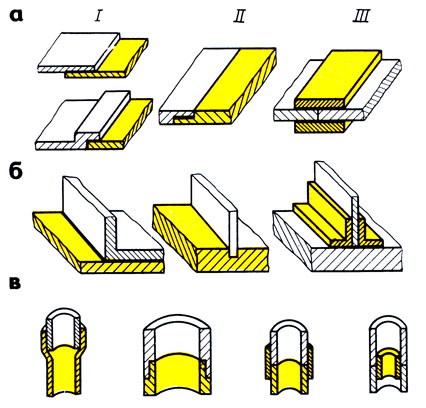 а
I
II
III
б
в