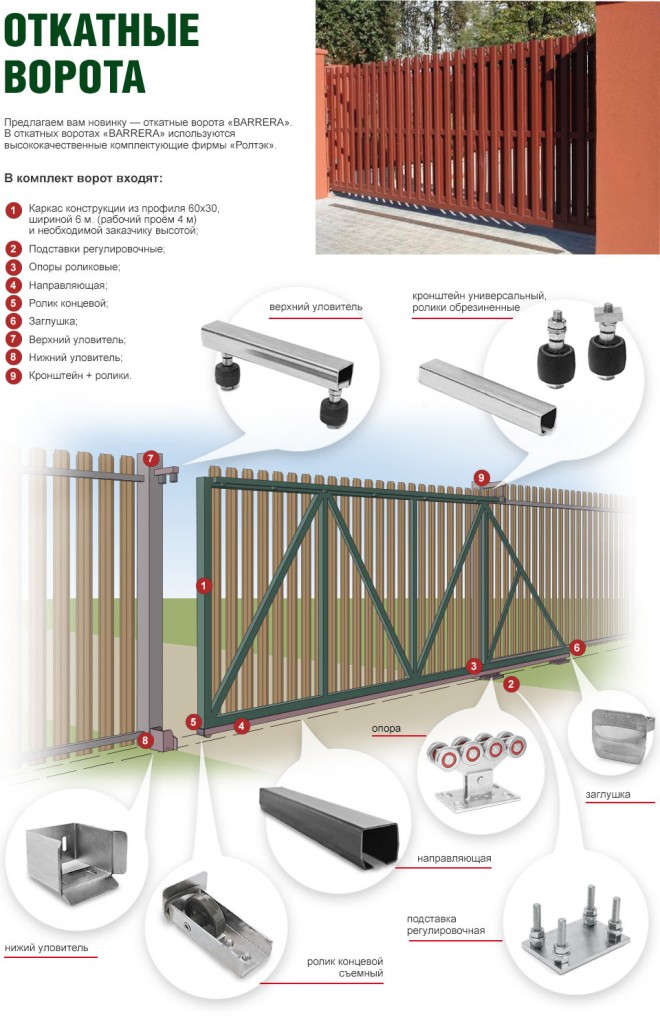 ОТКАТНЫЕ ВОРОТА

Предлагаем вам новинку — откатные ворота «BARRERA». В откатных воротах «BARRERA» используются высококачественные комплектующие фирмы «Ролтэк».

В комплект ворот входят:

1 Каркас конструкции из профиля 60х30, шириной 6 м. (рабочий проём 4 м) и необходимой заказчику высотой;
2 Подставки регулировочные;
3 Опоры роликовые;
4 Направляющая;
5 Ролик концевой;
6 Заглушка;
7 Верхний уловитель;
8 Нижний уловитель;
9 Кронштейн + ролики.

верхний уловитель

кронштейн универсальный, ролики обрезиненные

7

9

1

3

6

2

5

4

8

опора

заглушка

направляющая

подставка регулировочная

нижний уловитель

ролик концевой съемный