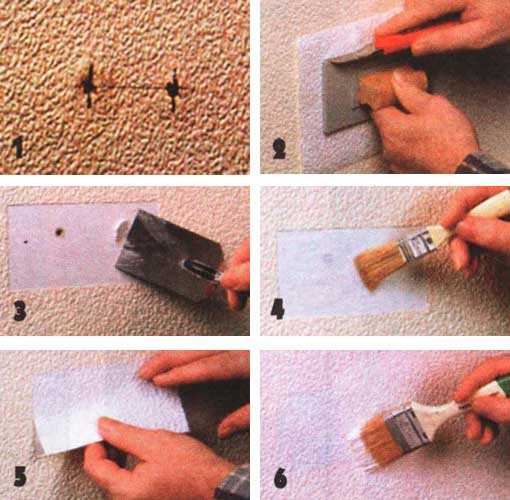 1

2

3

4

5

6