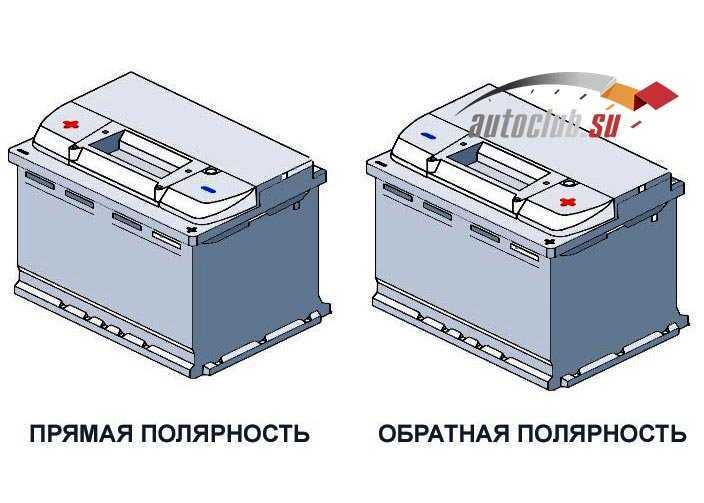 autoclub.su

ПРЯМАЯ ПОЛЯРНОСТЬ

ОБРАТНАЯ ПОЛЯРНОСТЬ