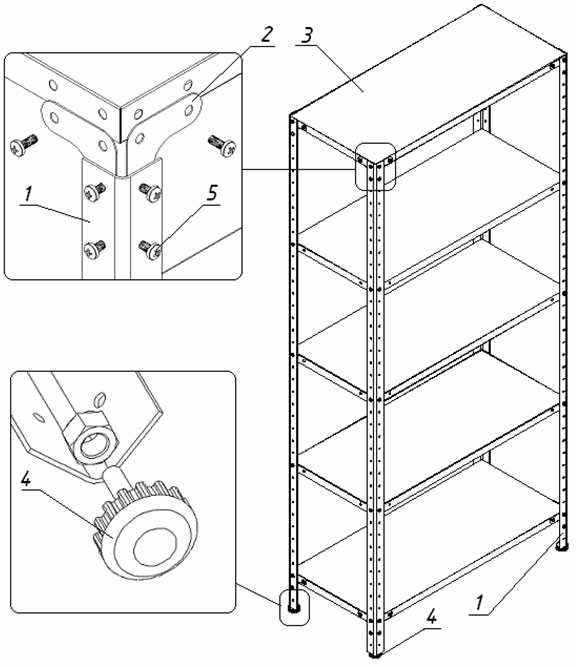 2
3
1
5
4
4
1