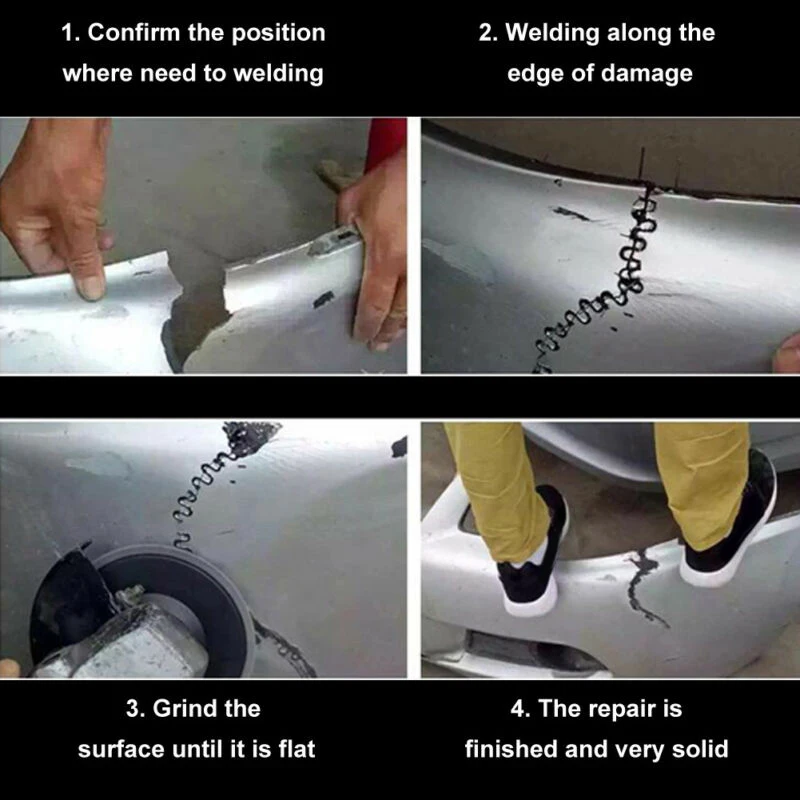 1. Confirm the position where need to welding

2. Welding along the edge of damage

3. Grind the surface until it is flat

4. The repair is finished and very solid