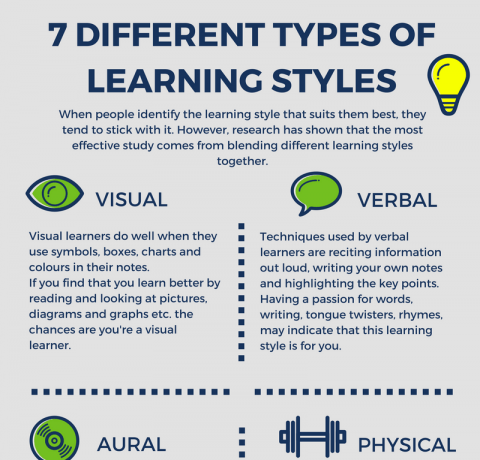 7 DIFFERENT TYPES OF LEARNING STYLES

When people identify the learning style that suits them best, they tend to stick with it. However, research has shown that the most effective study comes from blending different learning styles together.

VISUAL

Visual learners do well when they use symbols, boxes, charts and colours in their notes.
If you find that you learn better by reading and looking at pictures, diagrams and graphs etc. the chances are you're a visual learner.

VERBAL

Techniques used by verbal learners are reciting information out loud, writing your own notes and highlighting the key points. Having a passion for words, writing, tongue twisters, rhymes, may indicate that this learning style is for you.

AURAL

PHYSICAL