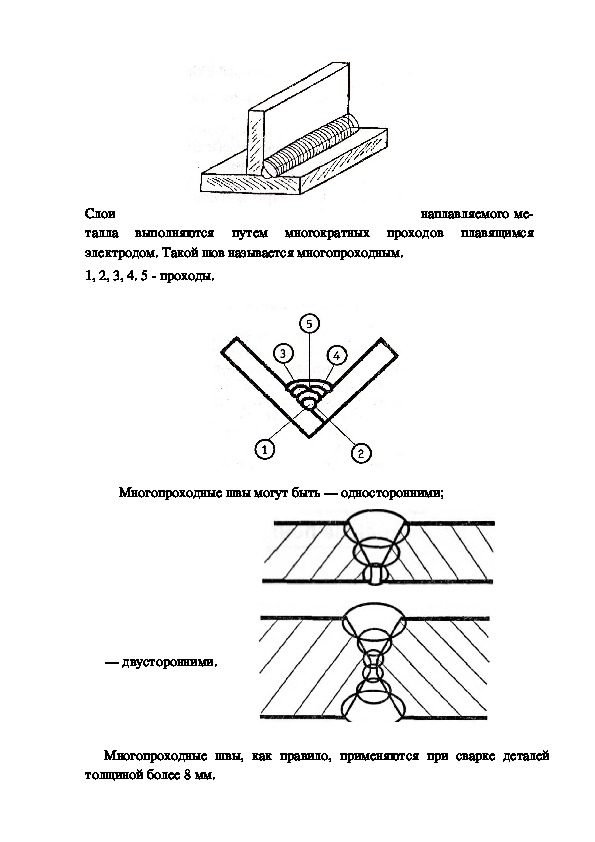 Слои наплавляемого металла выполняются путем многократных проходов плавящимся электродом. Такой шов называется многопроходным.

1, 2, 3, 4, 5 - проходы.

5

3

4

1

2

Многопроходные швы могут быть — односторонними;

— двусторонними.

Многопроходные швы, как правило, применяются при сварке деталей толщиной более 8 мм.