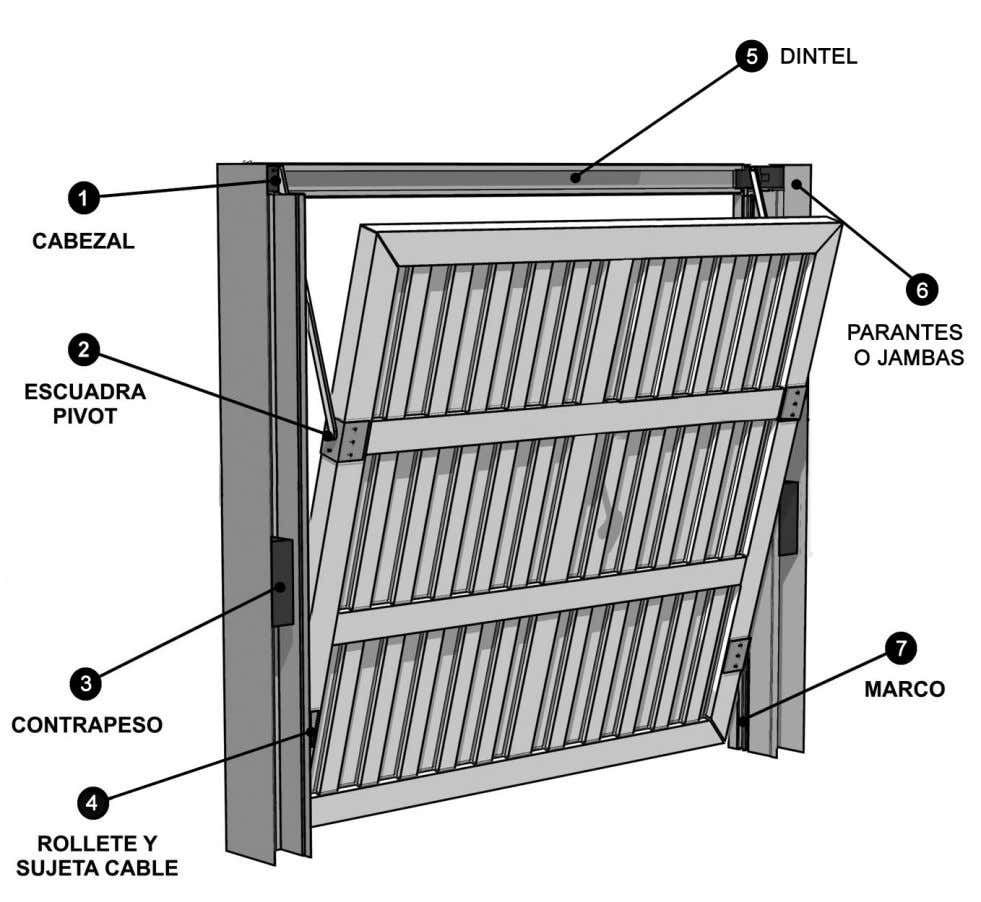 5 DINTEL

1 CABEZAL

6 PARANTES O JAMBAS

2 ESCUADRA PIVOT

3 CONTRAPESO

7 MARCO

4 ROLLETE Y SUJETA CABLE