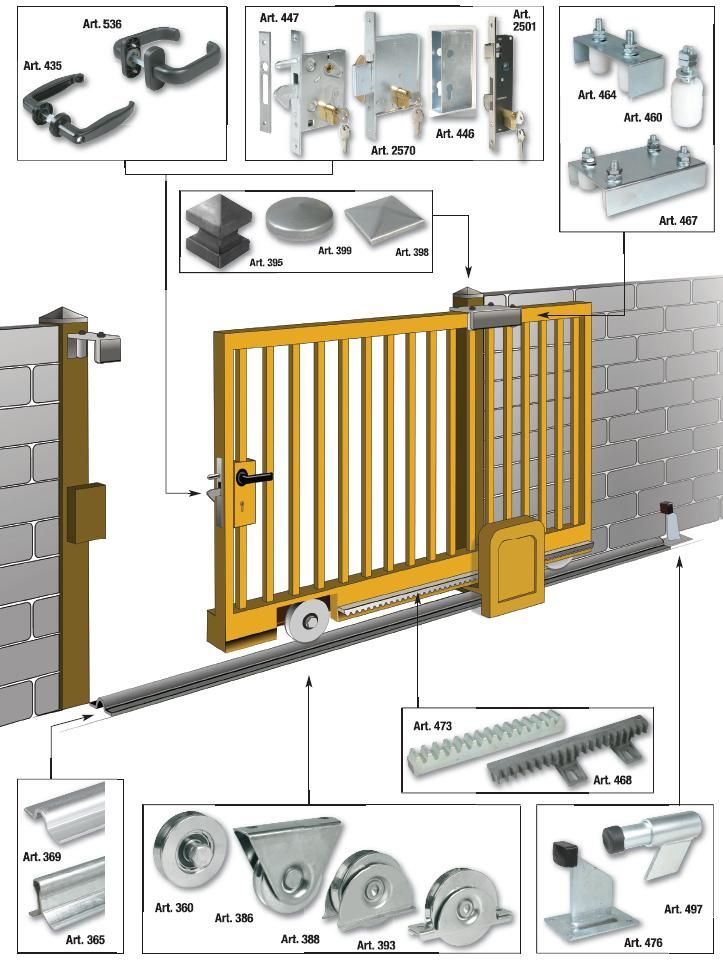 Art. 536
Art. 435

Art. 447
Art. 2501
Art. 2570
Art. 446

Art. 464
Art. 460
Art. 467

Art. 395
Art. 399
Art. 398

Art. 473
Art. 468

Art. 369
Art. 365

Art. 360
Art. 386
Art. 388
Art. 393

Art. 497
Art. 476