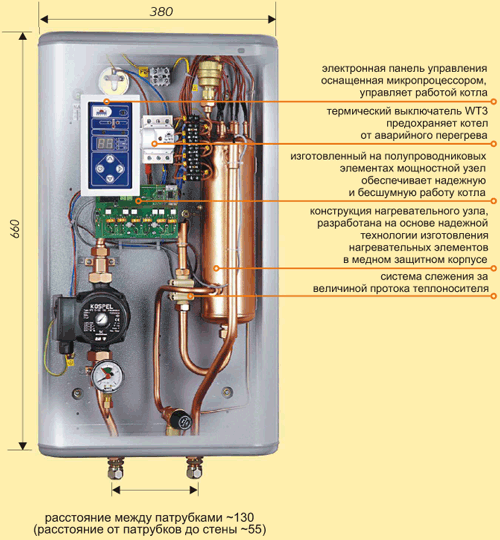 380

660

электронная панель управления оснащенная микропроцессором, управляет работой котла

термический выключатель WT3 предохраняет котел от аварийного перегрева

изготовленный на полупроводниковых элементах мощностной узел обеспечивает надежную и бесшумную работу котла

конструкция нагревательного узла, разработана на основе надежной технологии изготовления нагревательных элементов в медном защитном корпусе

система слежения за величиной протока теплоносителя

KOSPEL

расстояние между патрубками ~130
(расстояние от патрубков до стены ~55)