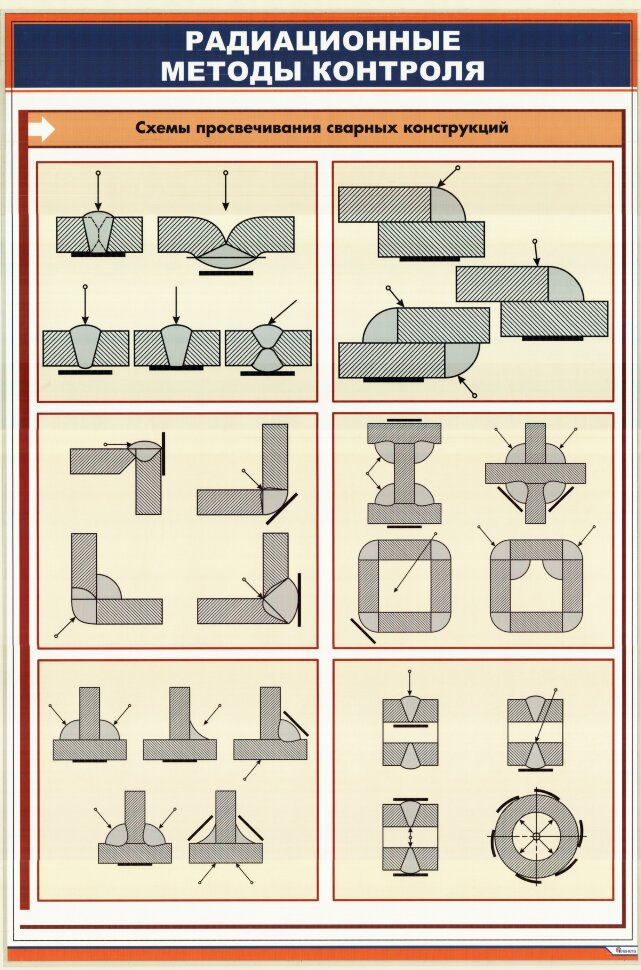 РАДИАЦИОННЫЕ МЕТОДЫ КОНТРОЛЯ

Схемы просвечивания сварных конструкций