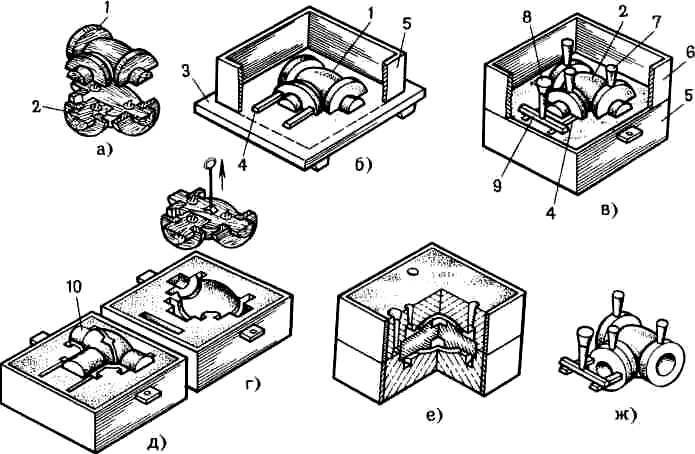 1
2
а)
1
5
3
4
б)
8
2
7
6
5
9
4
в)
10
г)
д)
е)
ж)