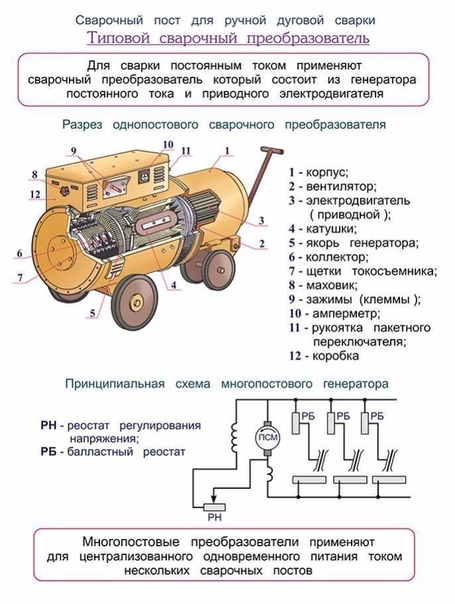 Сварочный пост для ручной дуговой сварки

Типовой сварочный преобразователь

Для сварки постоянным током применяют сварочный преобразователь который состоит из генератора постоянного тока и приводного электродвигателя

Разрез однопостового сварочного преобразователя

9
10
11
1
8
12
3
2
6
7
4
5

1 - корпус;
2 - вентилятор;
3 - электродвигатель ( приводной );
4 - катушки;
5 - якорь генератора;
6 - коллектор;
7 - щетки токосъемника;
8 - маховик;
9 - зажимы (клеммы );
10 - амперметр;
11 - рукоятка пакетного переключателя;
12 - коробка

Принципиальная схема многопостового генератора

РН - реостат регулирования напряжения;
РБ - балластный реостат

РБ
РБ
РБ
ПСМ
РН

Многопостовые преобразователи применяют для централизованного одновременного питания током нескольких сварочных постов